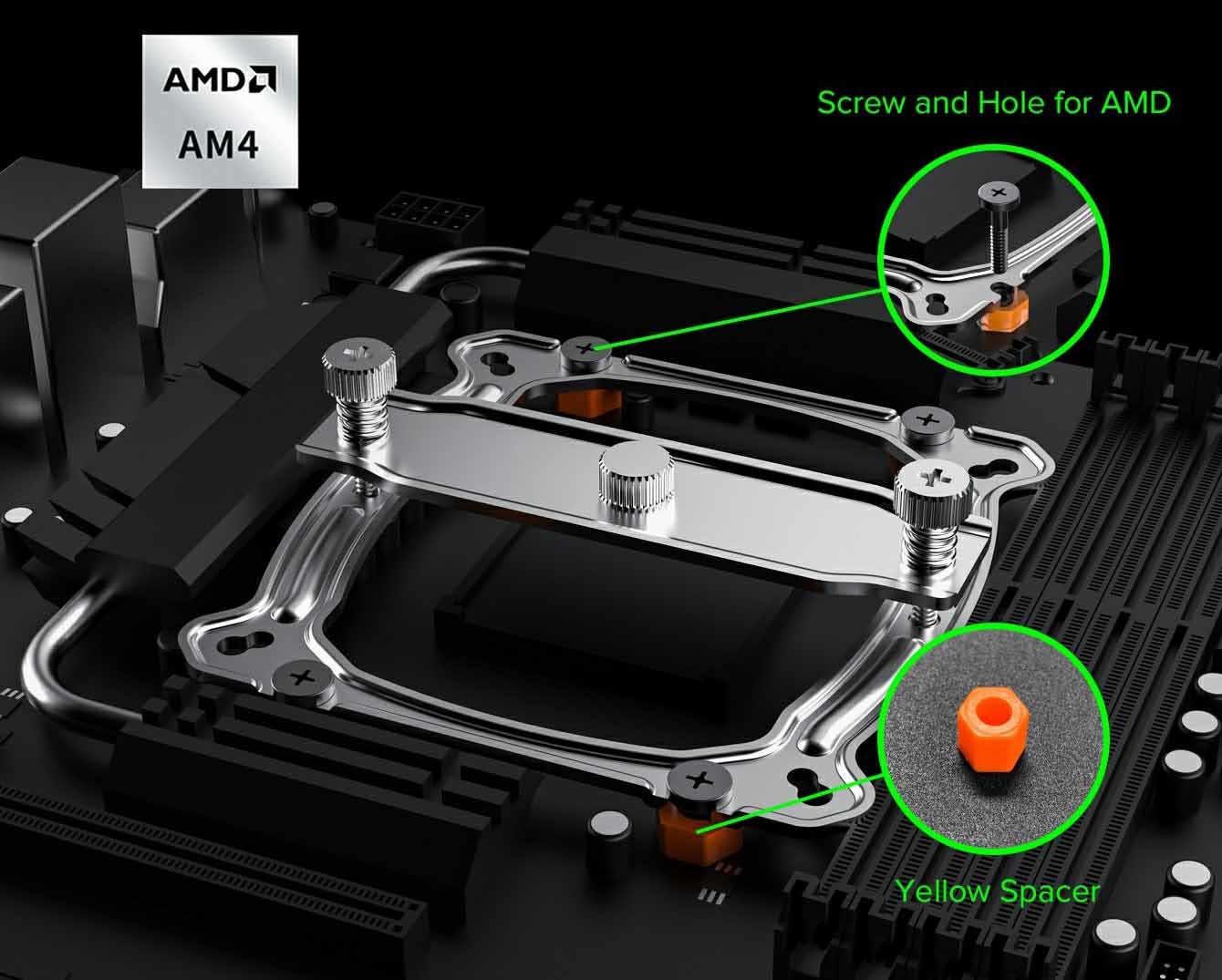 AMD
AM4

Screw and Hole for AMD

Yellow Spacer