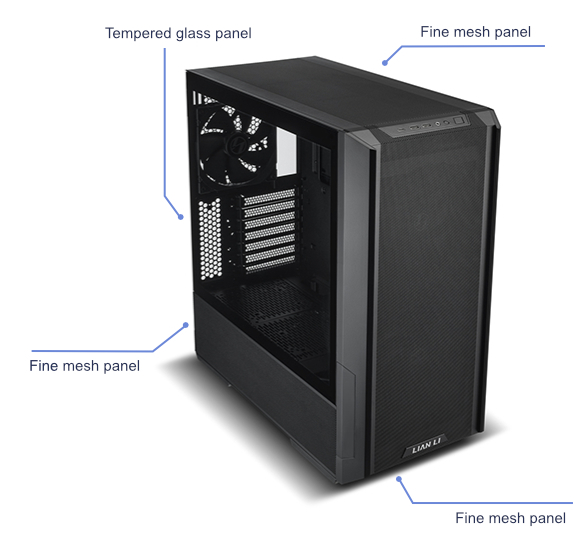 Tempered glass panel

Fine mesh panel

Fine mesh panel

LIAN LI

Fine mesh panel