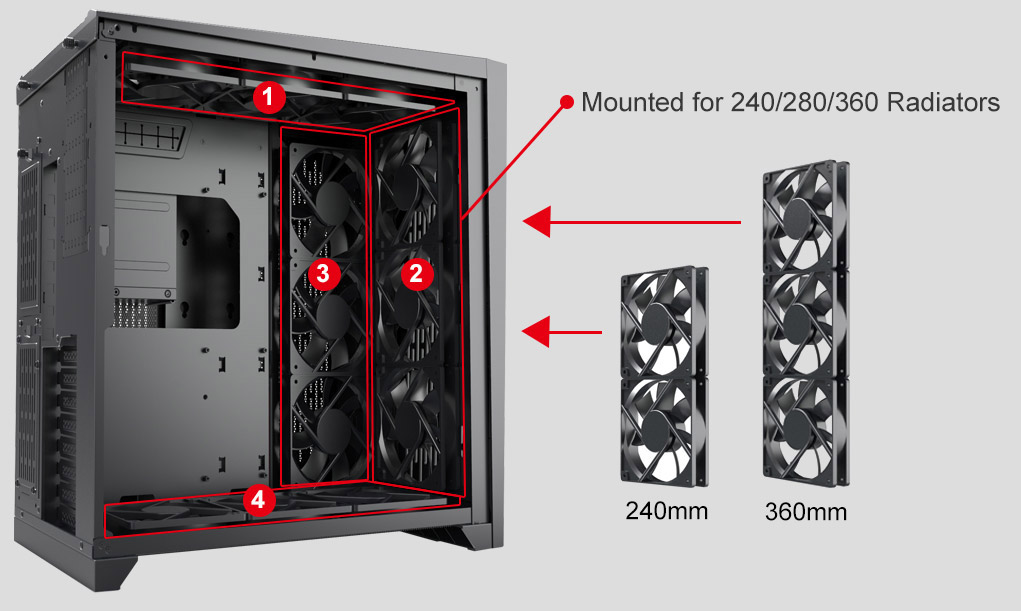 1
Mounted for 240/280/360 Radiators
3
2
4
240mm
360mm