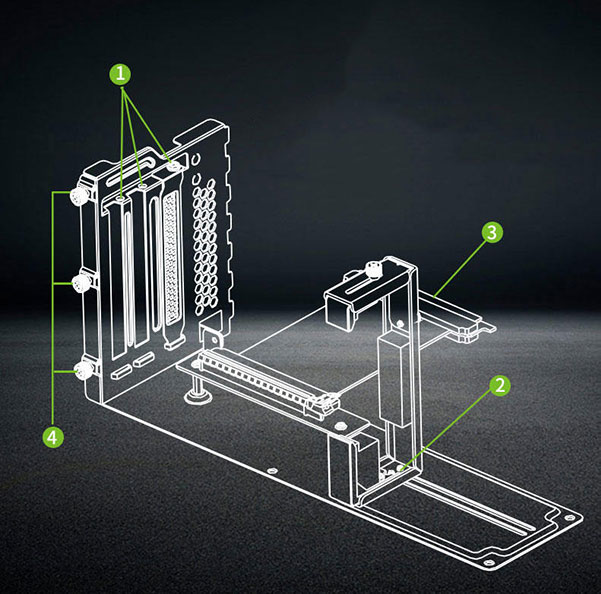 1
3
2
4