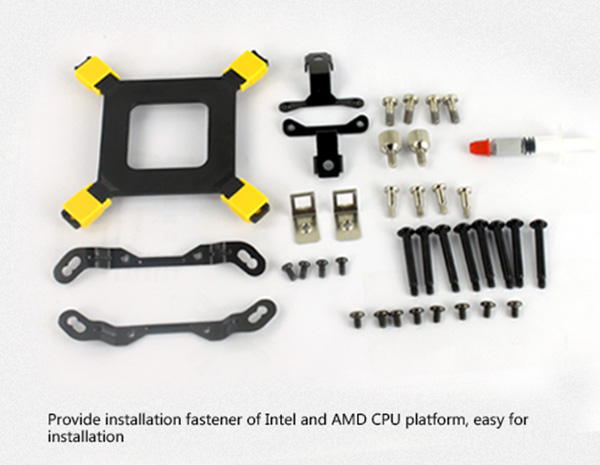 Provide installation fastener of Intel and AMD CPU platform, easy for installation