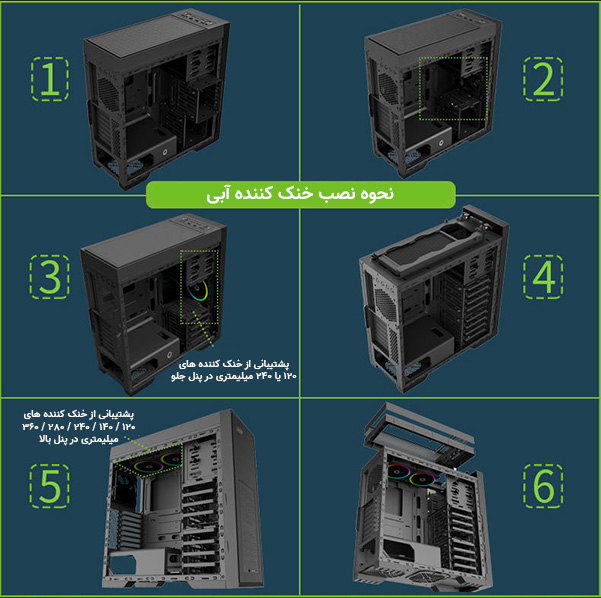 1

2

نحوه نصب خنک کننده آبی

3

پشتیبانی از خنک کننده های ۱۲۰ یا ۲۴۰ میلیمتری در پنل جلو

4

پشتیبانی از خنک کننده های ۱۲۰ / ۱۴۰ / ۲۴۰ / ۲۸۰ / ۳۶۰ میلیمتری در پنل بالا

5

6