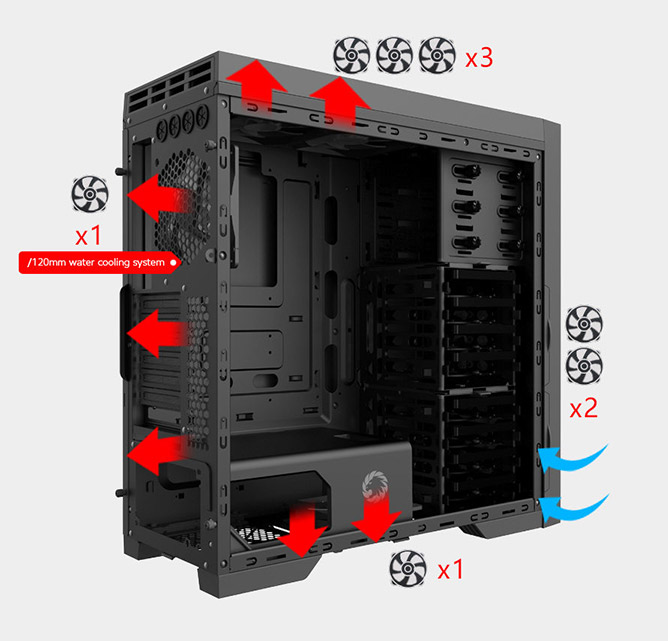 x3

x1

/120mm water cooling system

x2

x1