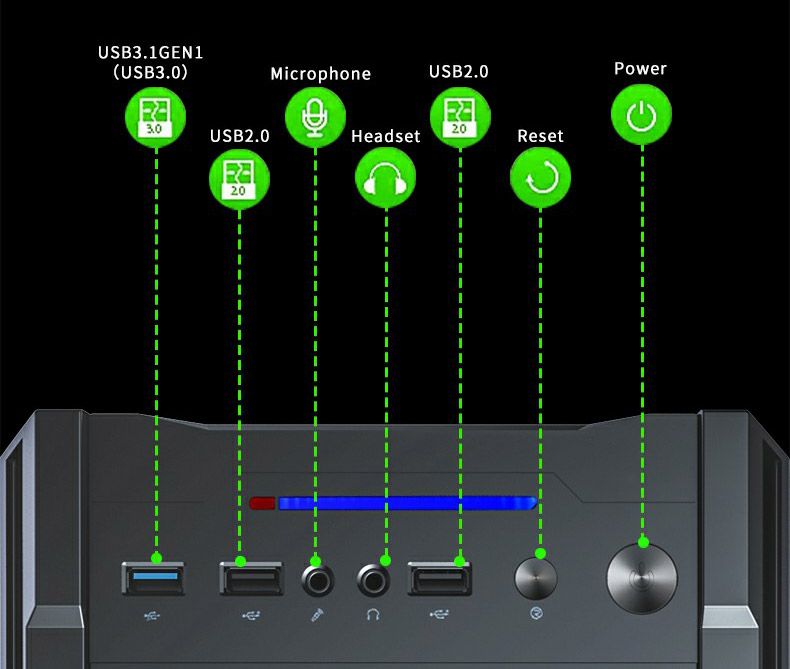 USB3.1GEN1 (USB3.0)

3.0

USB2.0

2.0

Microphone

Headset

USB2.0

2.0

Reset

Power