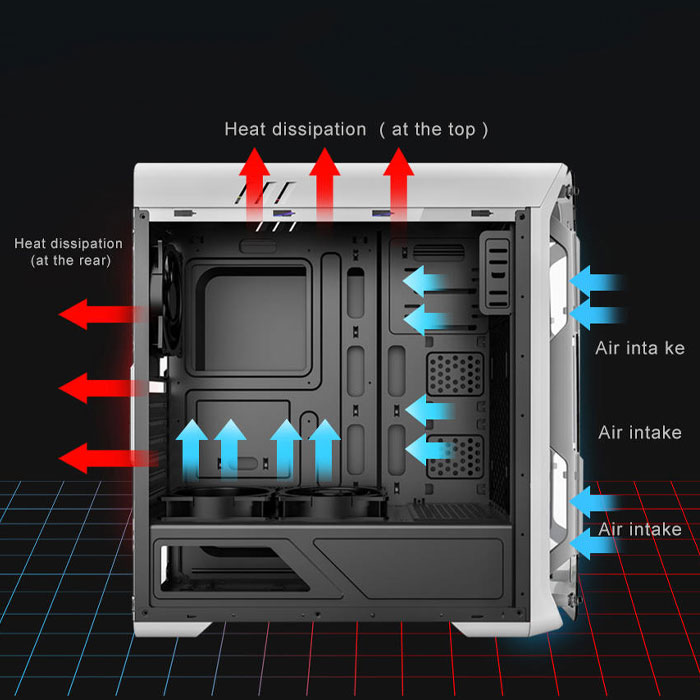 Heat dissipation ( at the top )

Heat dissipation
(at the rear)

Air inta ke

Air intake

Air intake