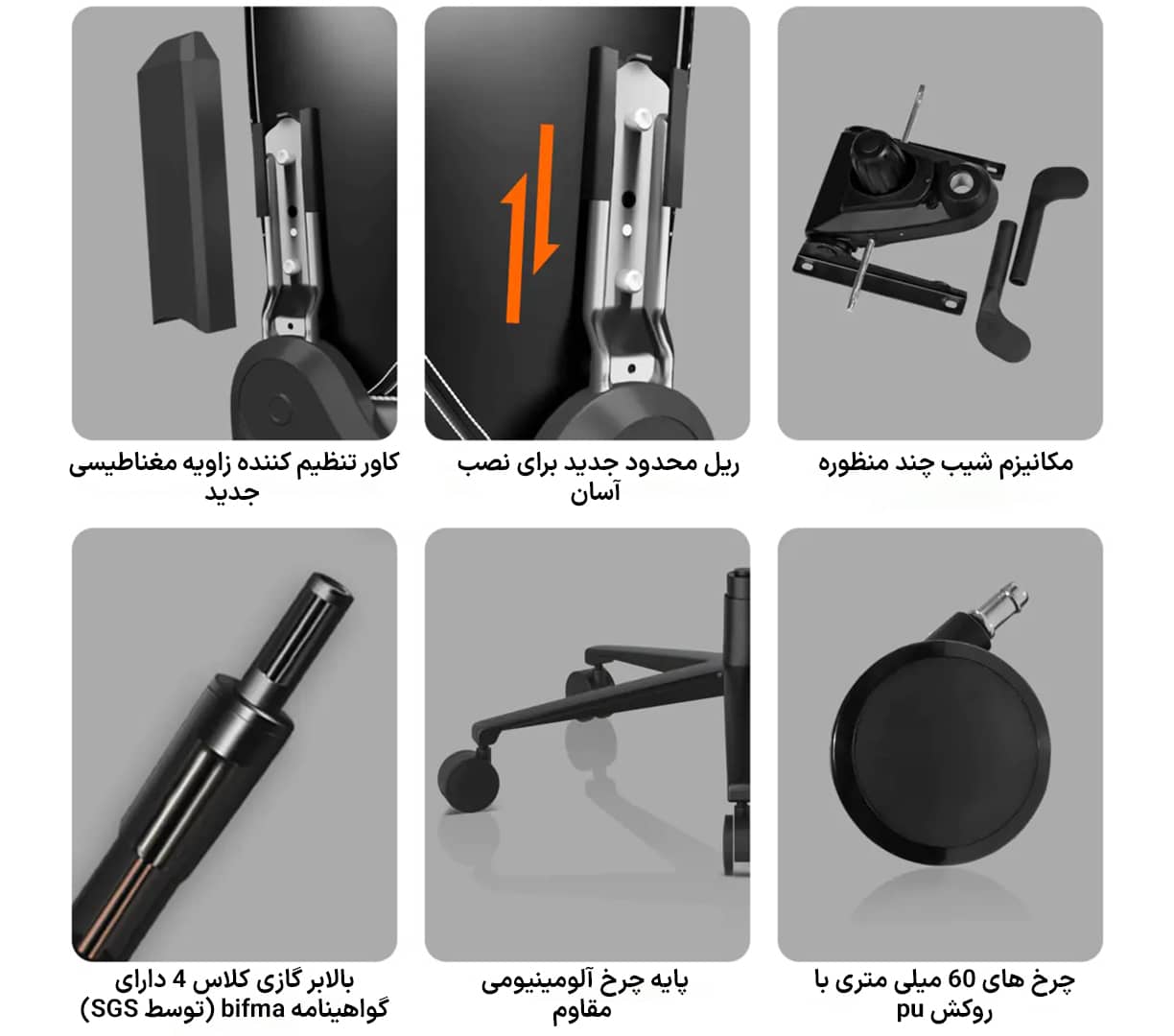 مکانیزم شیب چند منظوره

ریل محدود جدید برای نصب آسان

کاور تنظیم کننده زاویه مغناطیسی جدید

چرخ های 60 میلی متری با روکش pu

پایه چرخ آلومینیومی مقاوم

بالابر گازی کلاس 4 دارای گواهینامه bifma (توسط SGS)