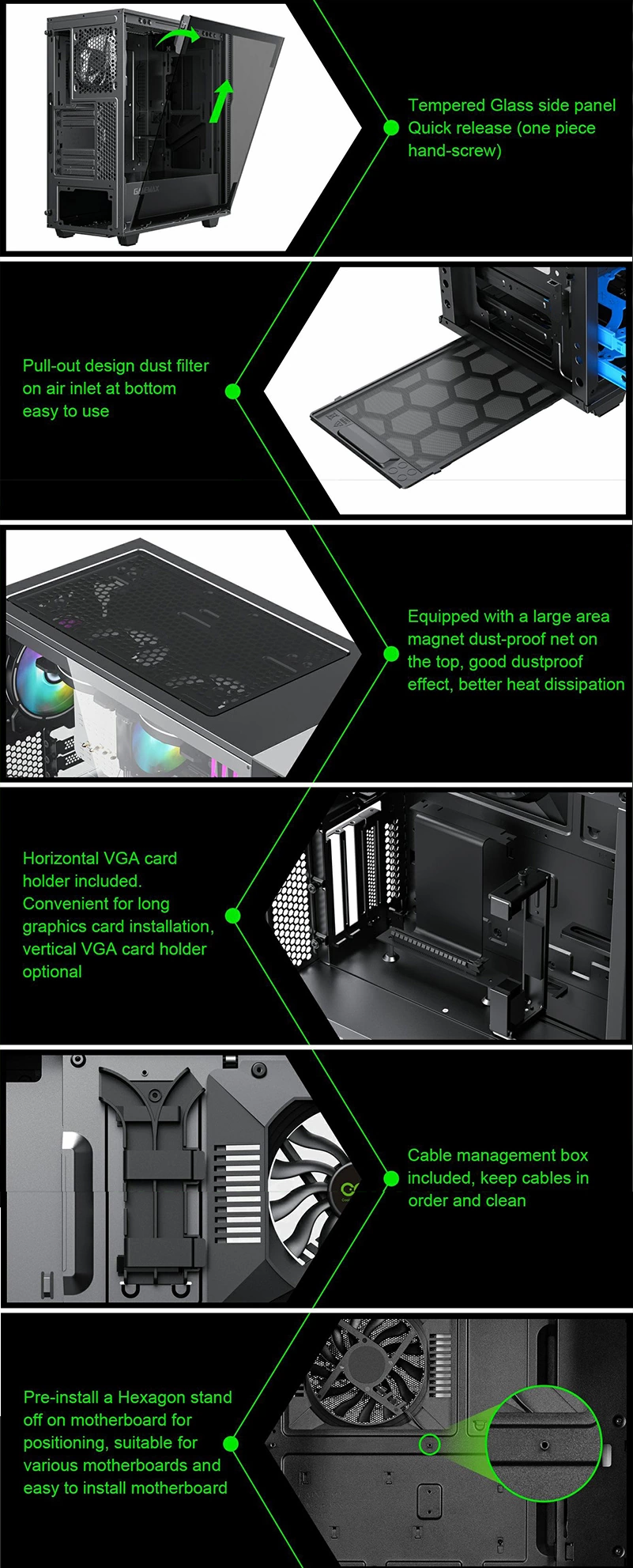 GAMEMAX

Tempered Glass side panel Quick release (one piece hand-screw)

Pull-out design dust filter on air inlet at bottom easy to use

Equipped with a large area magnet dust-proof net on the top, good dustproof effect, better heat dissipation

Horizontal VGA card holder included. Convenient for long graphics card installation, vertical VGA card holder optional

Cable management box included, keep cables in order and clean

Pre-install a Hexagon stand off on motherboard for positioning, suitable for various motherboards and easy to install motherboard