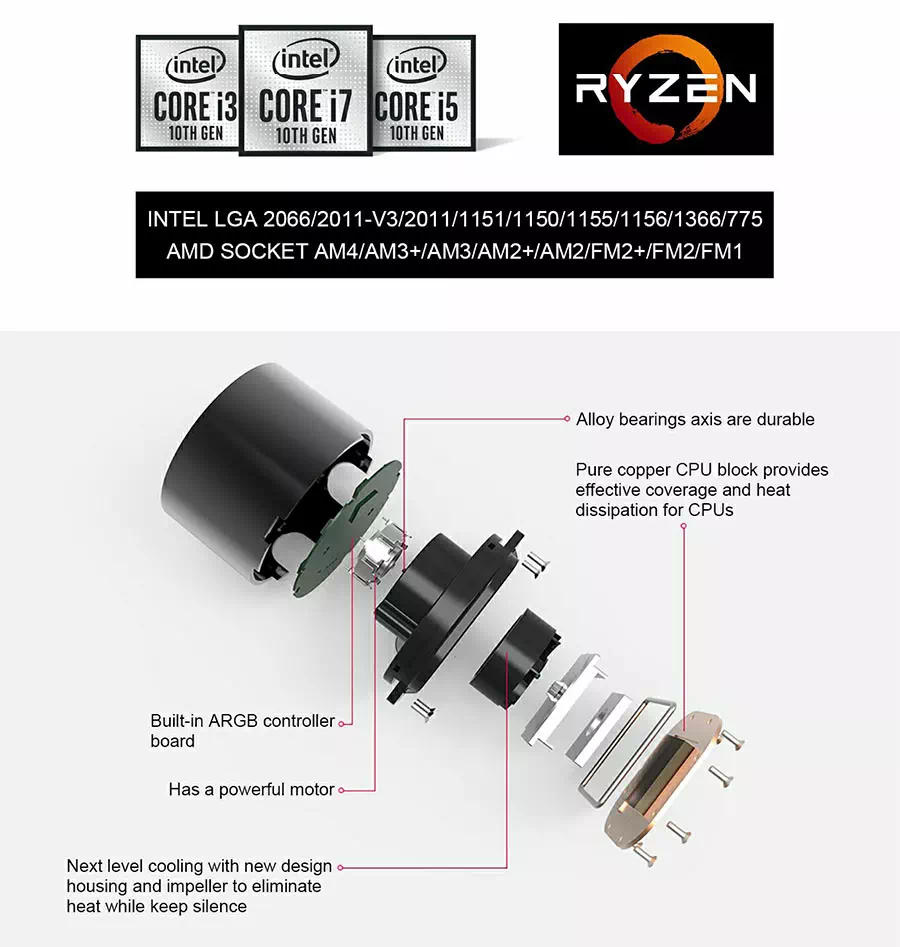 intel
CORE i3
10TH GEN

intel
CORE i7
10TH GEN

intel
CORE i5
10TH GEN

RYZEN

INTEL LGA 2066/2011-V3/2011/1151/1150/1155/1156/1366/775
AMD SOCKET AM4/AM3+/AM3/AM2+/AM2/FM2+/FM2/FM1

Alloy bearings axis are durable

Pure copper CPU block provides effective coverage and heat dissipation for CPUs

Built-in ARGB controller board

Has a powerful motor

Next level cooling with new design housing and impeller to eliminate heat while keep silence