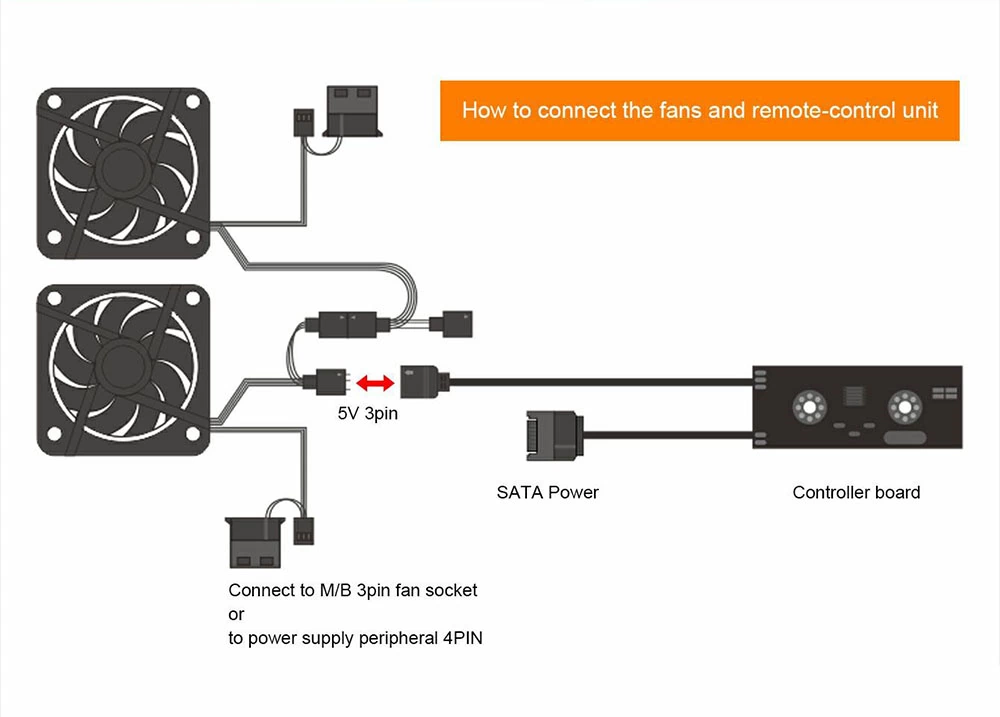 How to connect the fans and remote-control unit

5V 3pin

SATA Power

Controller board

Connect to M/B 3pin fan socket
or
to power supply peripheral 4PIN