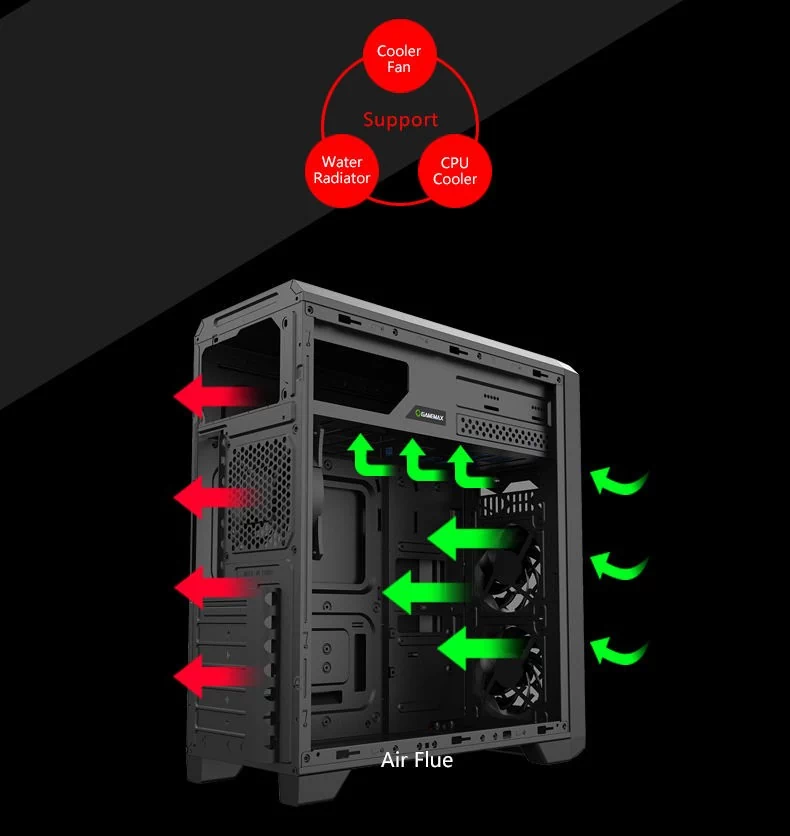 Cooler Fan

Support

Water Radiator

CPU Cooler

GAMEMAX

Air Flue