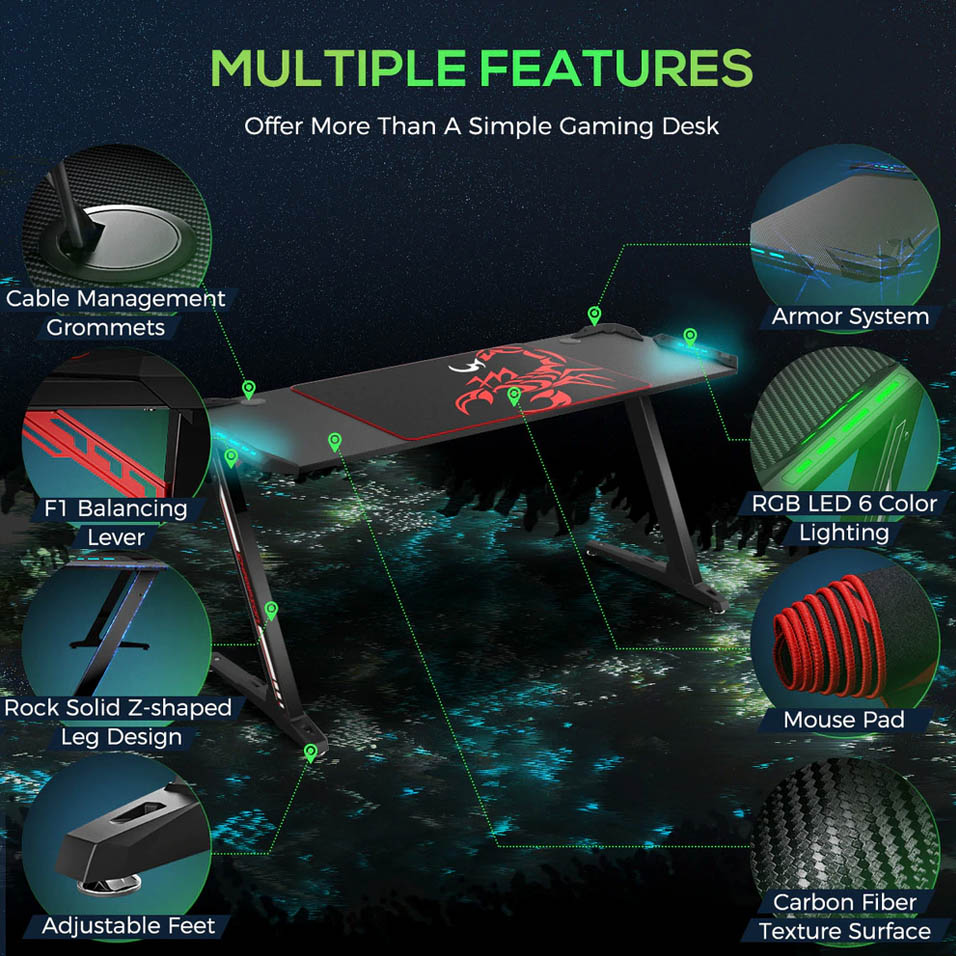 MULTIPLE FEATURES

Offer More Than A Simple Gaming Desk

Cable Management Grommets

F1 Balancing Lever

Rock Solid Z-shaped Leg Design

Adjustable Feet

Armor System

RGB LED 6 Color Lighting

Mouse Pad

Carbon Fiber Texture Surface