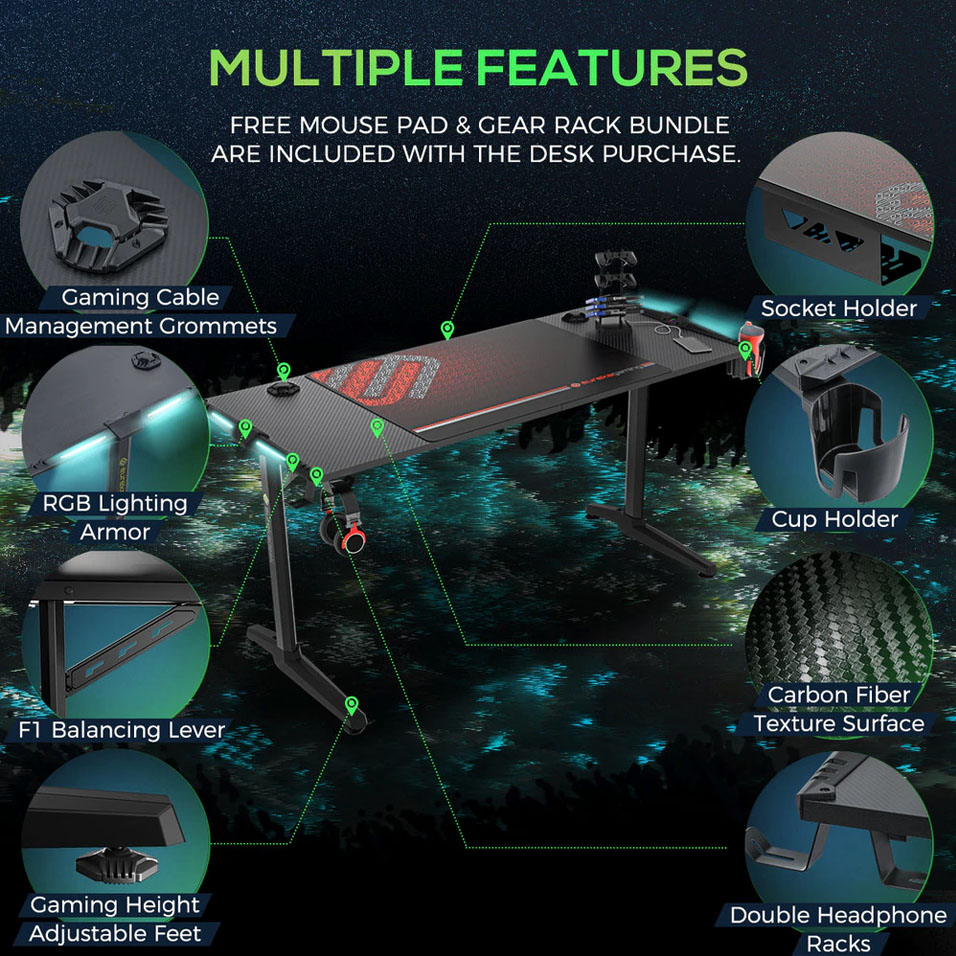 MULTIPLE FEATURES

FREE MOUSE PAD & GEAR RACK BUNDLE ARE INCLUDED WITH THE DESK PURCHASE.

Gaming Cable Management Grommets

RGB Lighting Armor

F1 Balancing Lever

Gaming Height Adjustable Feet

Socket Holder

Cup Holder

Carbon Fiber Texture Surface

Double Headphone Racks