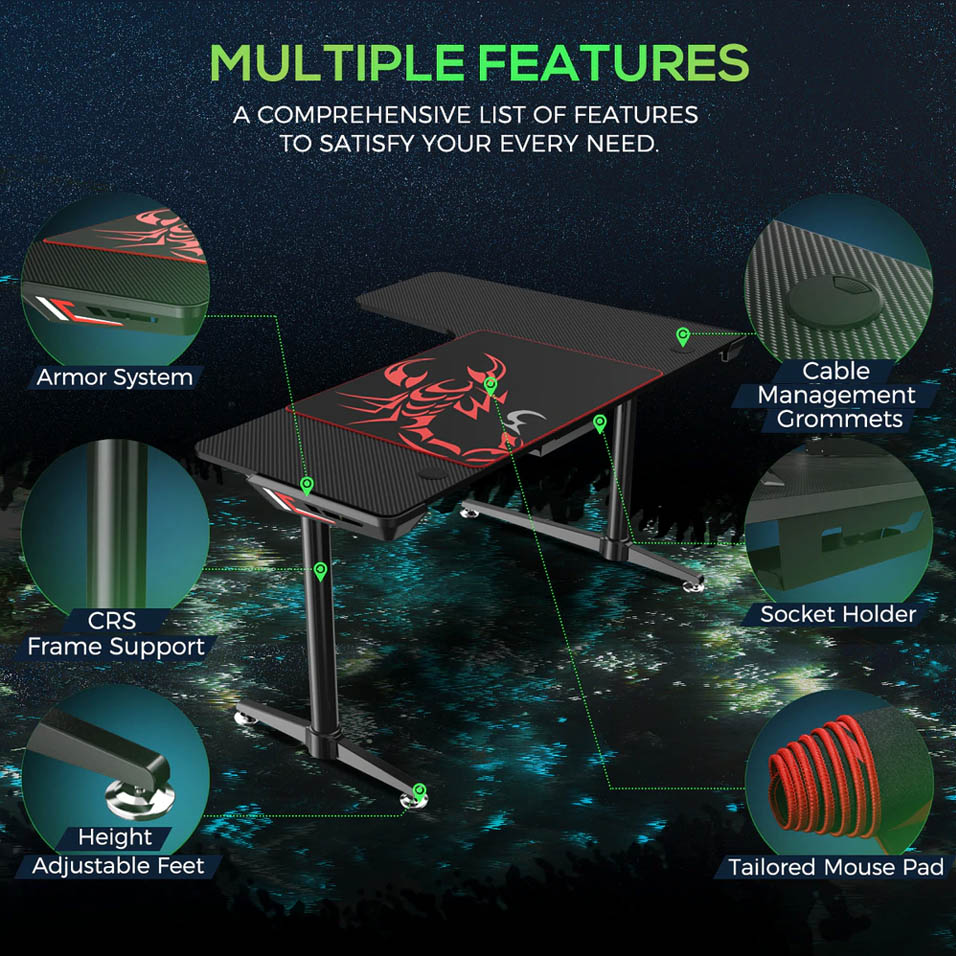 MULTIPLE FEATURES

A COMPREHENSIVE LIST OF FEATURES TO SATISFY YOUR EVERY NEED.

Armor System

CRS Frame Support

Height Adjustable Feet

Cable Management Grommets

Socket Holder

Tailored Mouse Pad